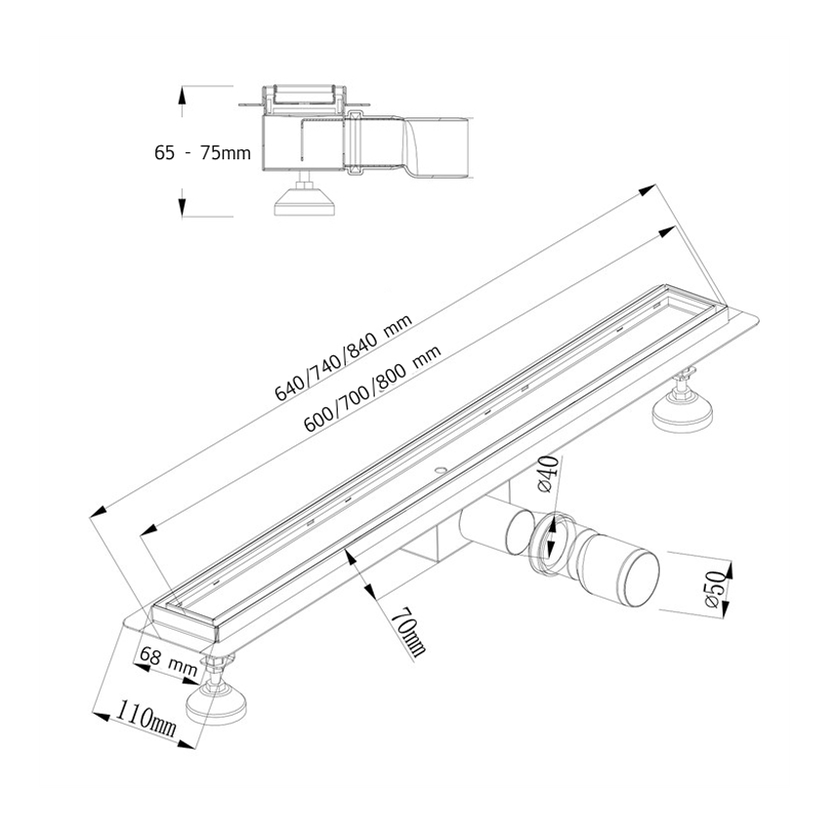 65 - 75mm

640/740/840 mm

600/700/800 mm

ø40

ø50

70mm

68 mm

110mm