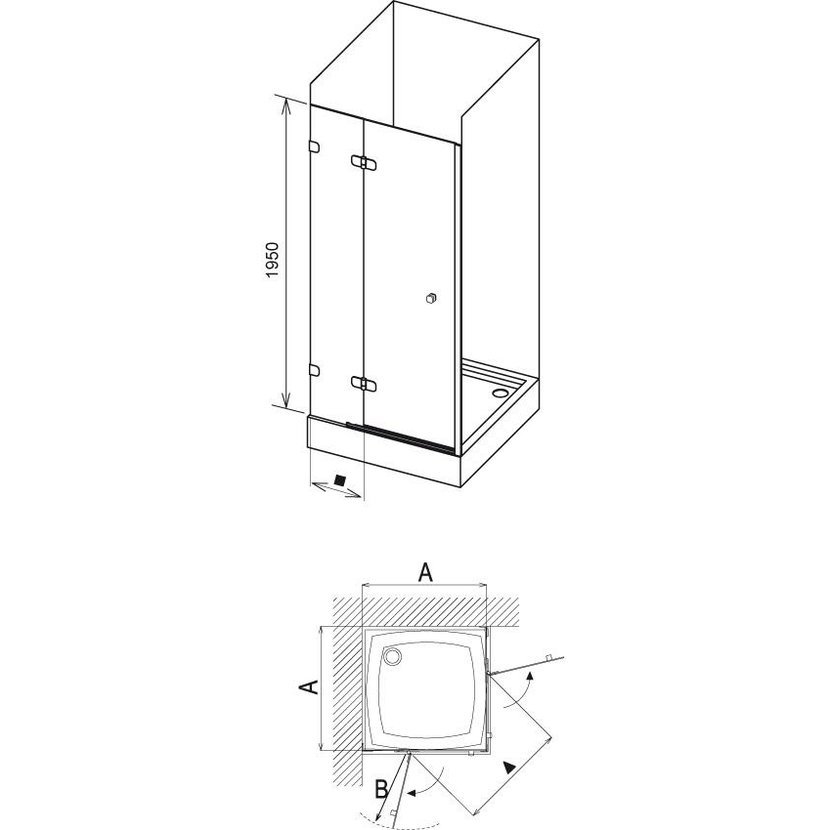 1950

A

A

B