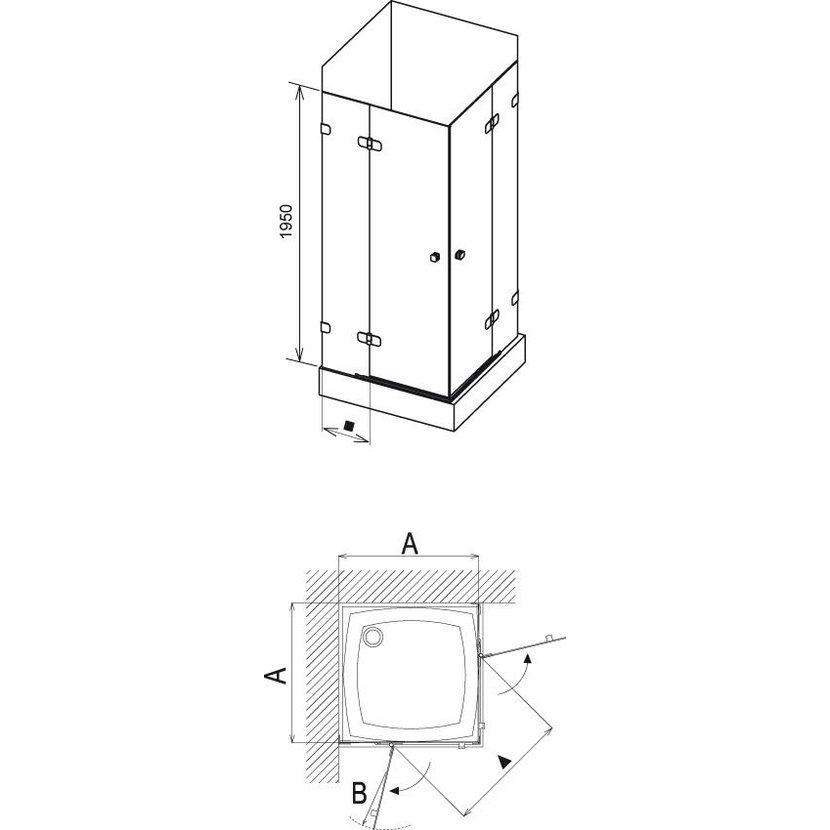 1950

A

A

B