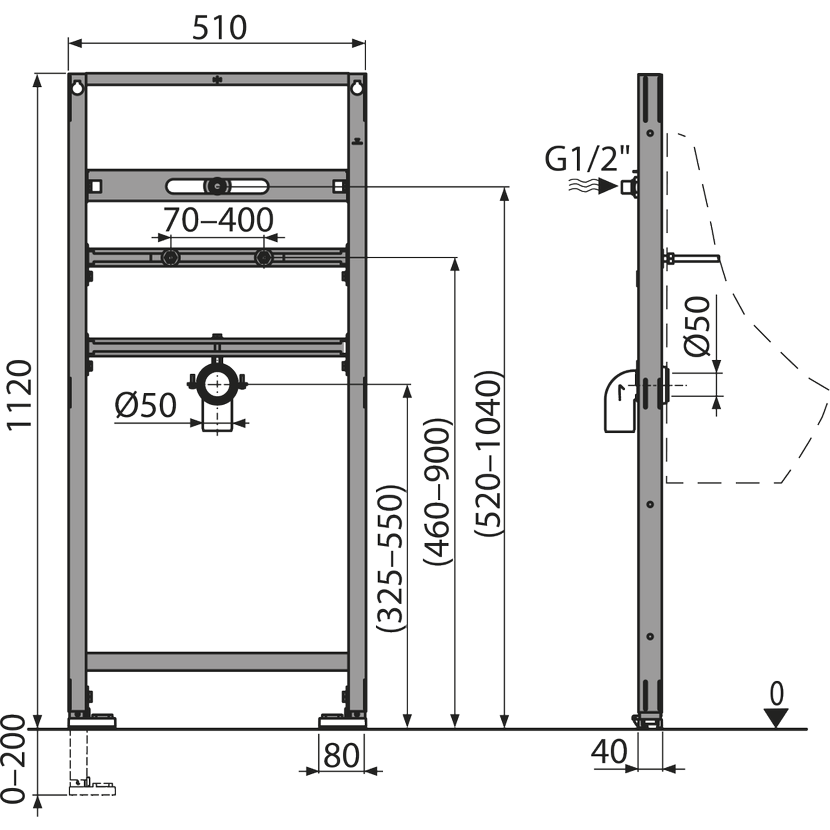 510
1120
70–400
Ø50
(325–550)
(460–900)
(520–1040)
0–200
80
G1/2"
Ø50
0
40