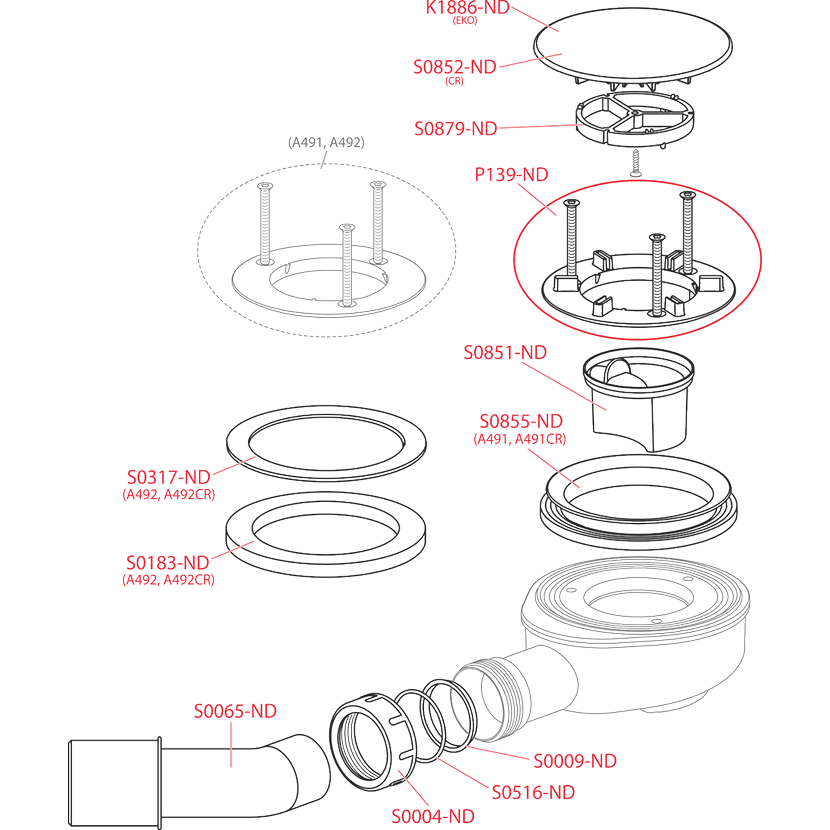 K1886-ND
(EKO)

S0852-ND
(CR)

S0879-ND

(A491, A492)

P139-ND

S0851-ND

S0855-ND
(A491, A491CR)

S0317-ND
(A492, A492CR)

S0183-ND
(A492, A492CR)

S0065-ND

S0009-ND

S0516-ND

S0004-ND