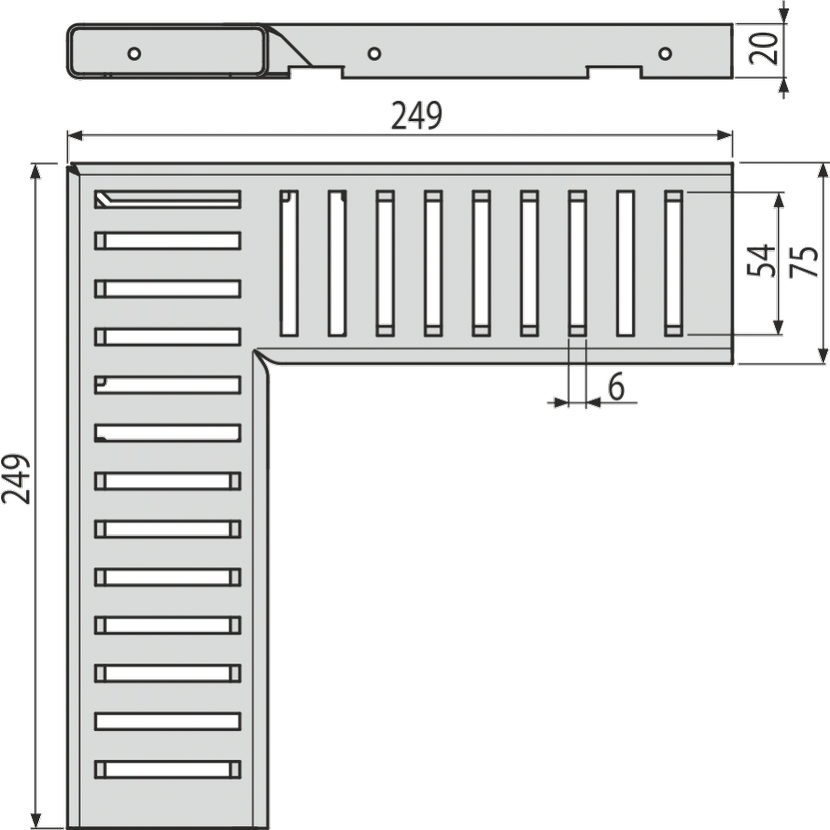 20
249
54
75
6
249