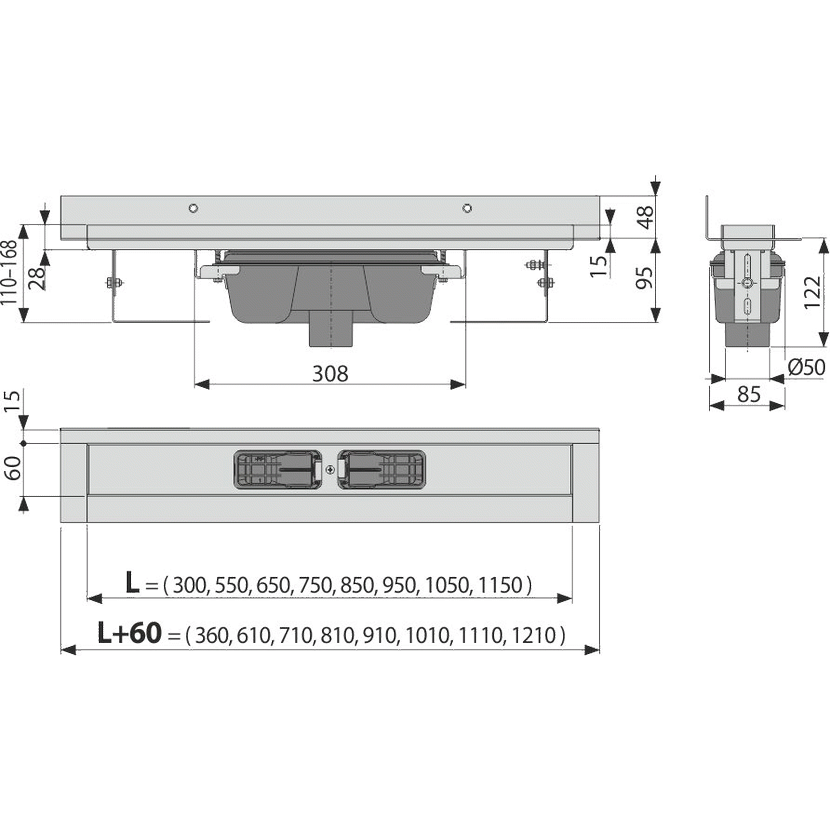 110-168
28
48
15
95
308
122
Ø50
85
15
60
L = ( 300, 550, 650, 750, 850, 950, 1050, 1150 )
L+60 = ( 360, 610, 710, 810, 910, 1010, 1110, 1210 )