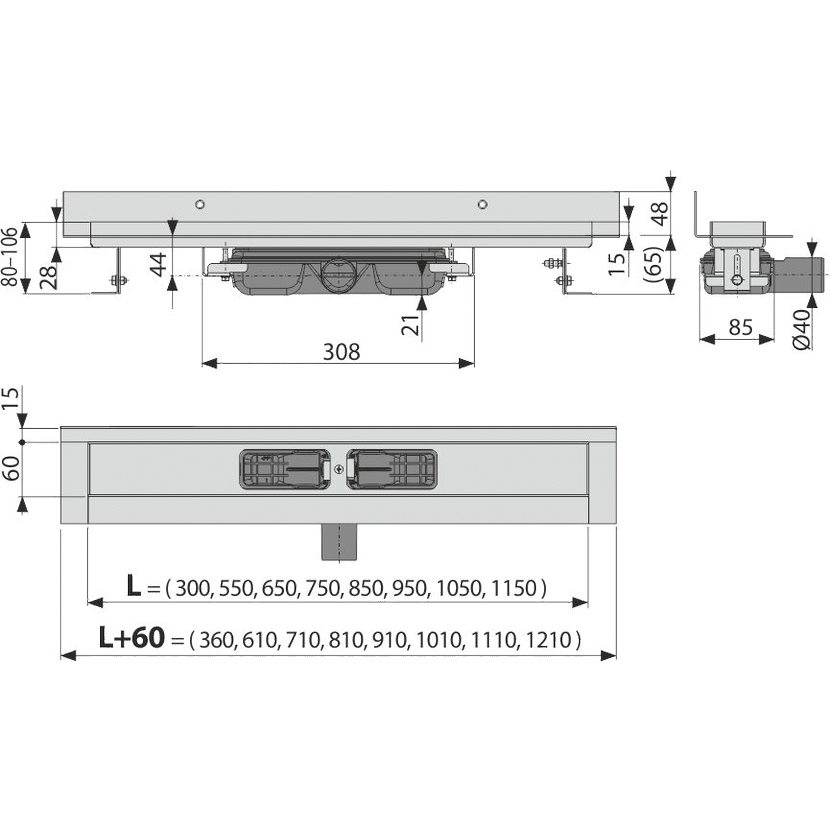 80–106
28
44
21
308
48
15
(65)
85
Ø40
15
60
L = ( 300, 550, 650, 750, 850, 950, 1050, 1150 )
L+60 = ( 360, 610, 710, 810, 910, 1010, 1110, 1210 )