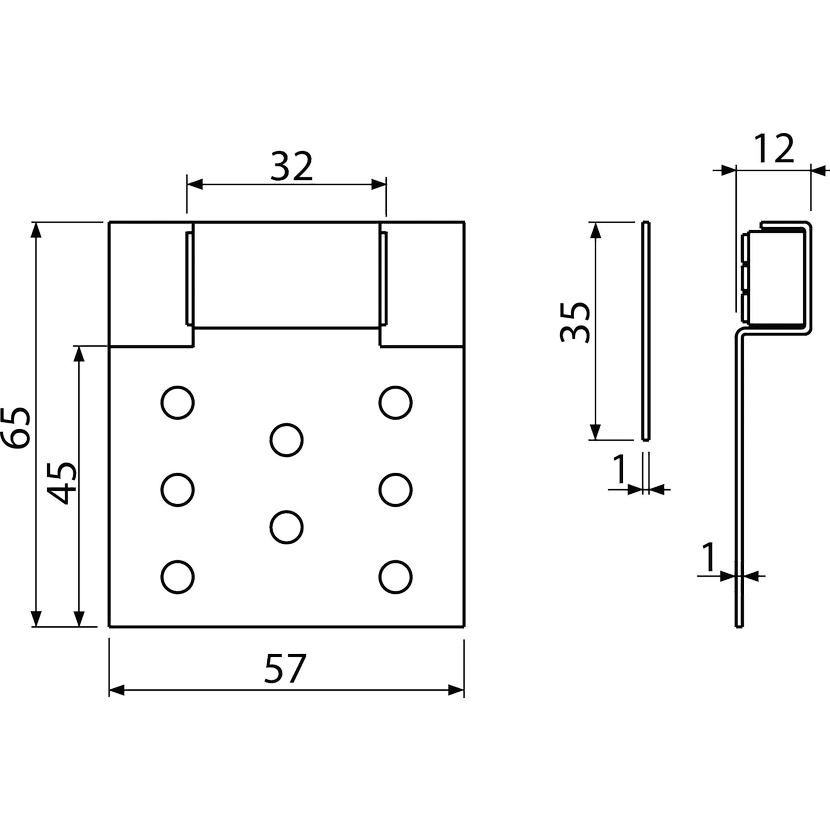 32
65
45
57
35
1
12
1