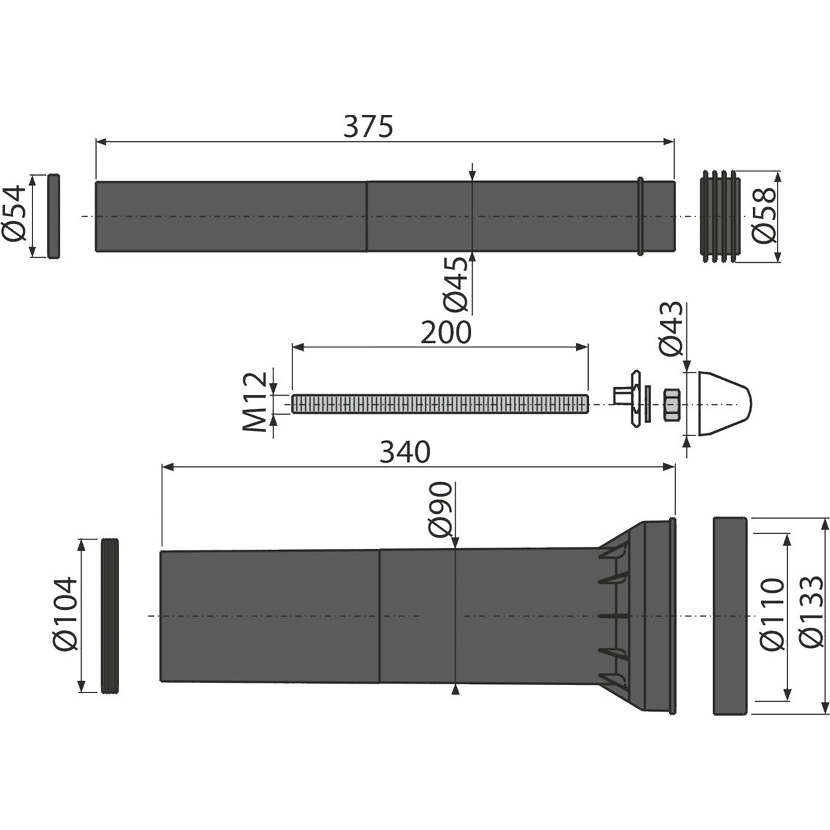 375
Ø54
Ø58
Ø45
200
Ø43
M12
340
Ø90
Ø104
Ø110
Ø133