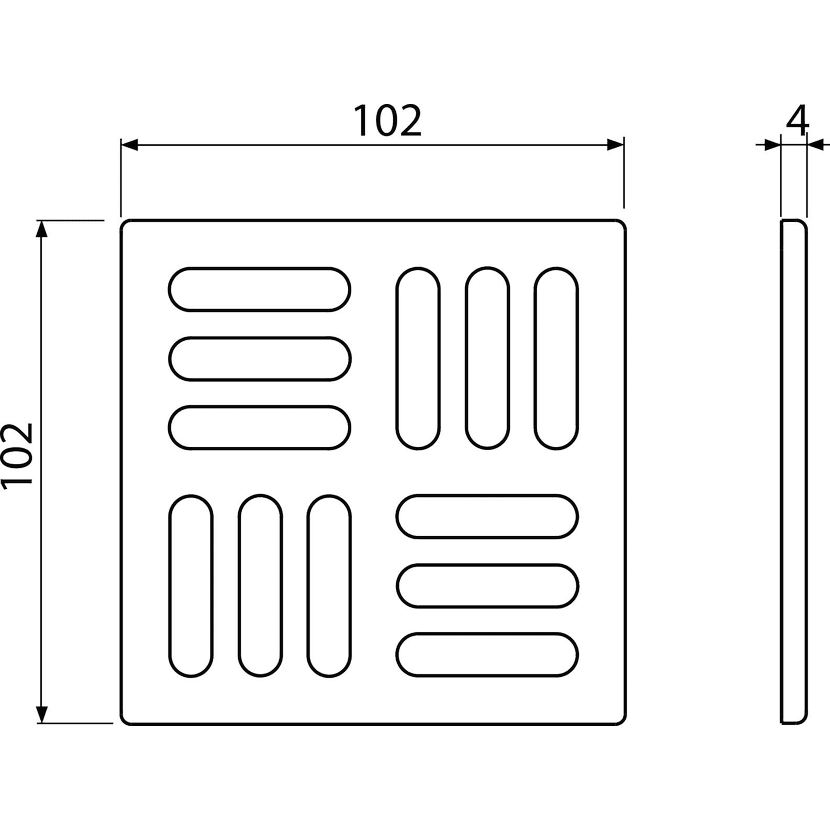 102

4

102