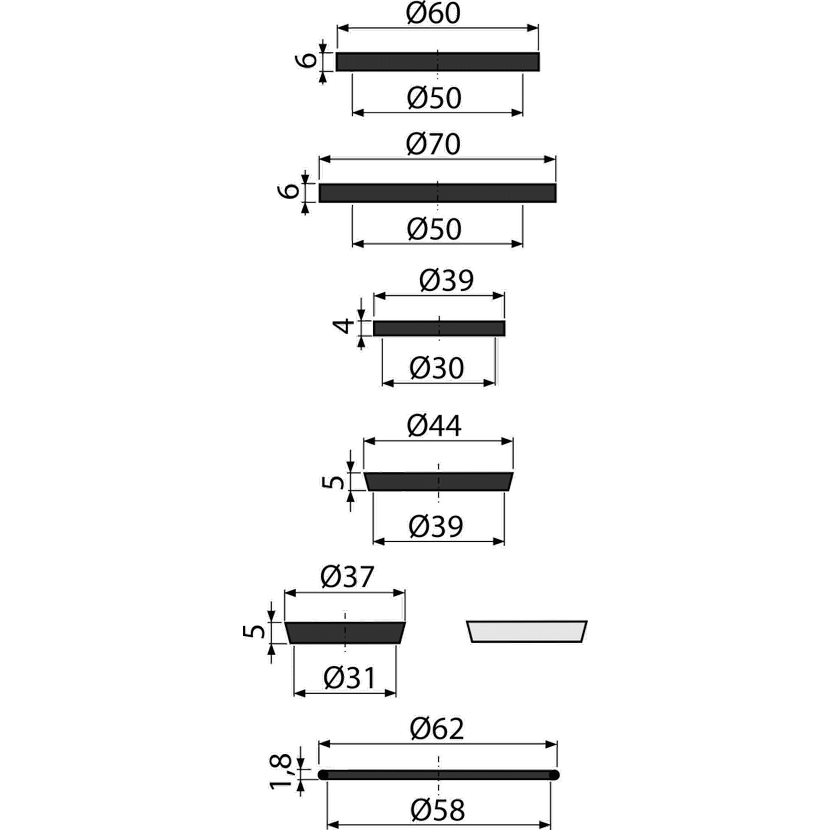 Ø60
6
Ø50
Ø70
6
Ø50
Ø39
4
Ø30
Ø44
5
Ø39
Ø37
5
Ø31
Ø62
1,8
Ø58