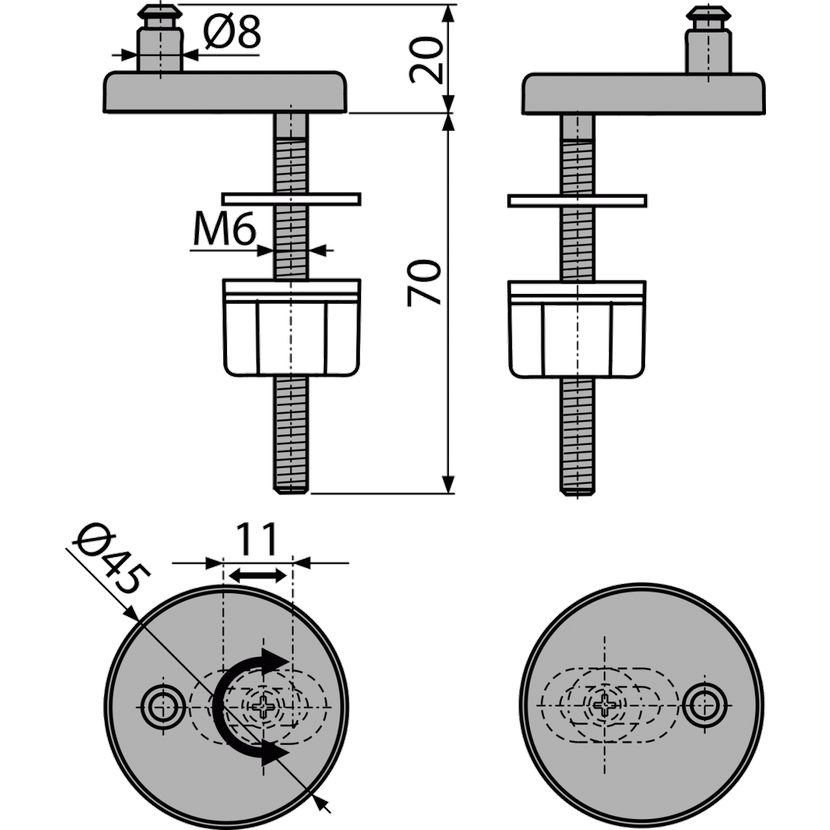 Ø8
20
M6
70
Ø45
11