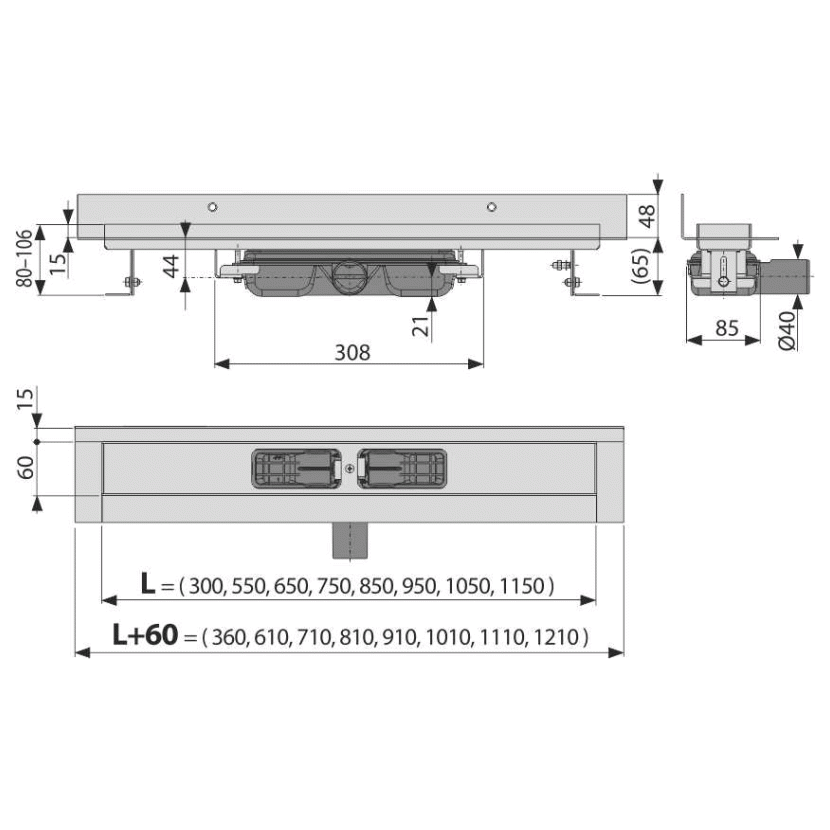 80–106
15
44
21
308
48
(65)
85
Ø40
15
60
L = ( 300, 550, 650, 750, 850, 950, 1050, 1150 )
L+60 = ( 360, 610, 710, 810, 910, 1010, 1110, 1210 )