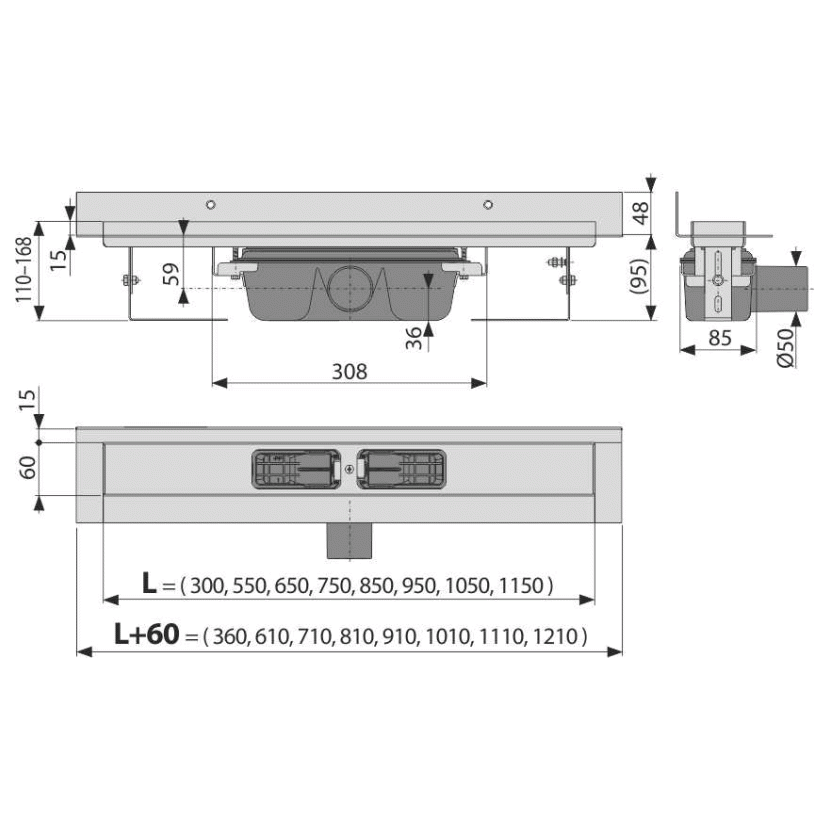 110–168
15
59
36
308
48
(95)
85
Ø50
15
60
L = ( 300, 550, 650, 750, 850, 950, 1050, 1150 )
L+60 = ( 360, 610, 710, 810, 910, 1010, 1110, 1210 )