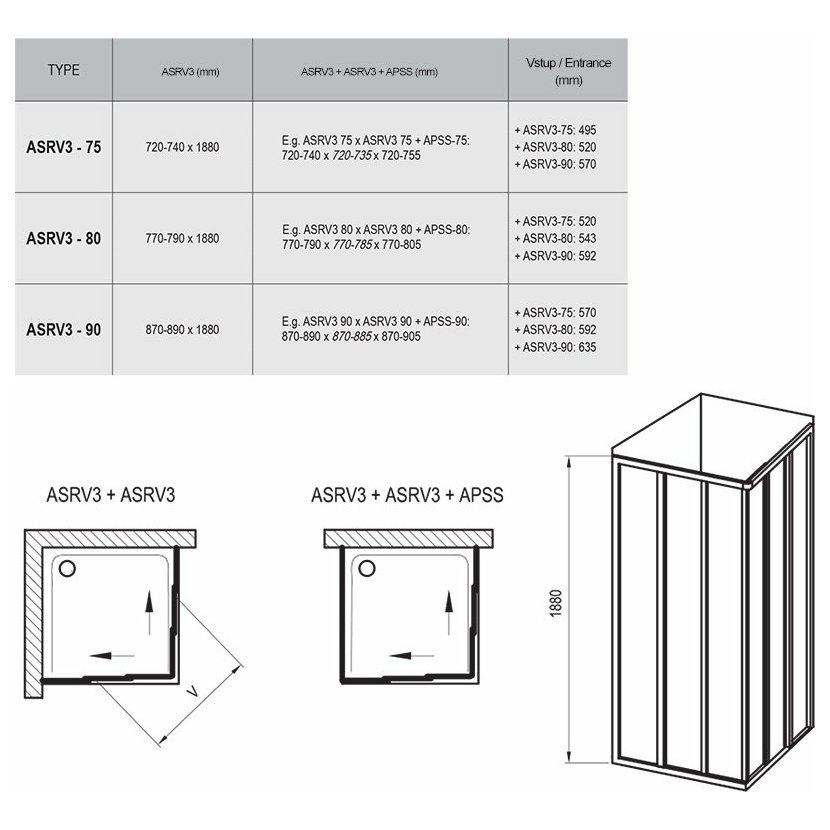 | TYPE | ASRV3 (mm) | ASRV3 + ASRV3 + APSS (mm) | Vstup / Entrance (mm) |
|---|---|---|---|
| ASRV3 - 75 | 720-740 x 1880 | E.g. ASRV3 75 x ASRV3 75 + APSS-75: 720-740 x 720-735 x 720-755 | + ASRV3-75: 495 + ASRV3-80: 520 + ASRV3-90: 570 |
| ASRV3 - 80 | 770-790 x 1880 | E.g. ASRV3 80 x ASRV3 80 + APSS-80: 770-790 x 770-785 x 770-805 | + ASRV3-75: 520 + ASRV3-80: 543 + ASRV3-90: 592 |
| ASRV3 - 90 | 870-890 x 1880 | E.g. ASRV3 90 x ASRV3 90 + APSS-90: 870-890 x 870-885 x 870-905 | + ASRV3-75: 570 + ASRV3-80: 592 + ASRV3-90: 635 |

ASRV3 + ASRV3

V

ASRV3 + ASRV3 + APSS

1880