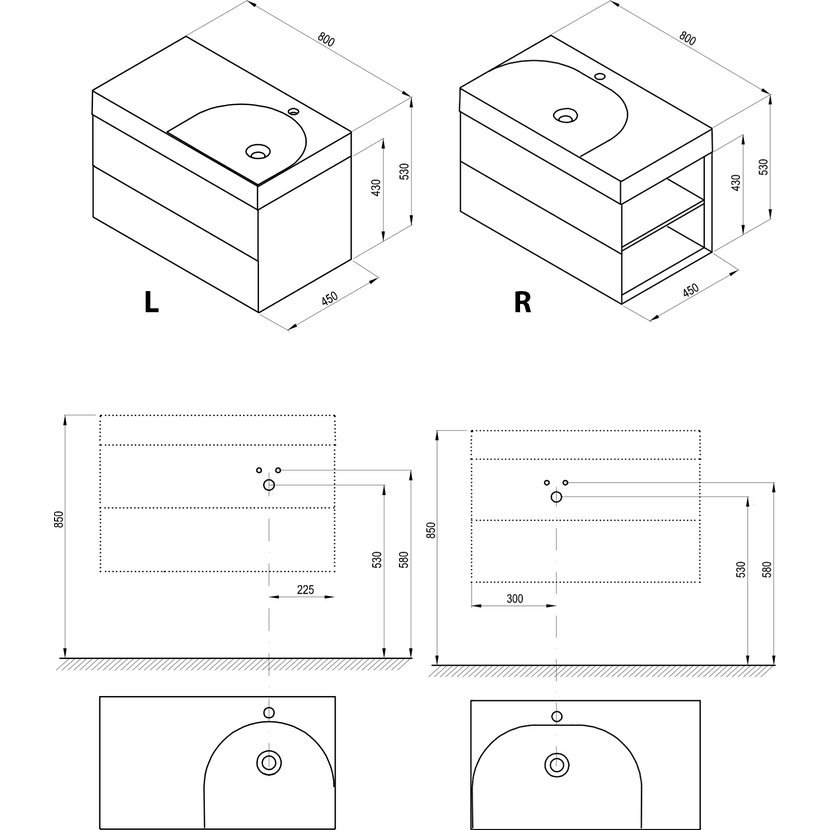 800
430
530
450
L

800
430
530
450
R

850
530
580
225

850
530
580
300