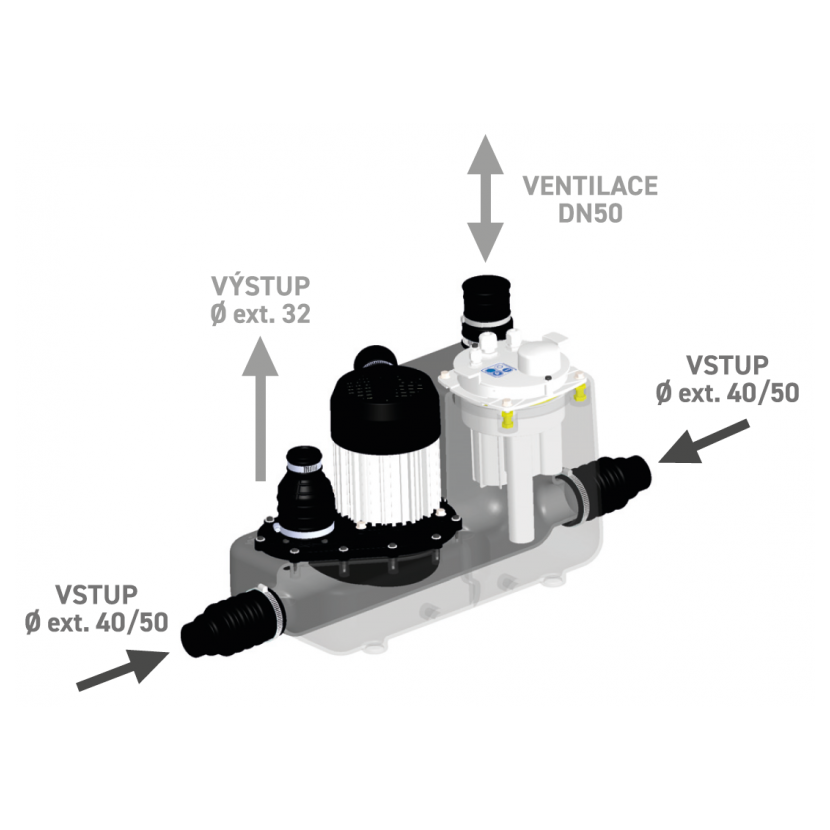 VENTILACE
DN50

VÝSTUP
Ø ext. 32

VSTUP
Ø ext. 40/50

VSTUP
Ø ext. 40/50