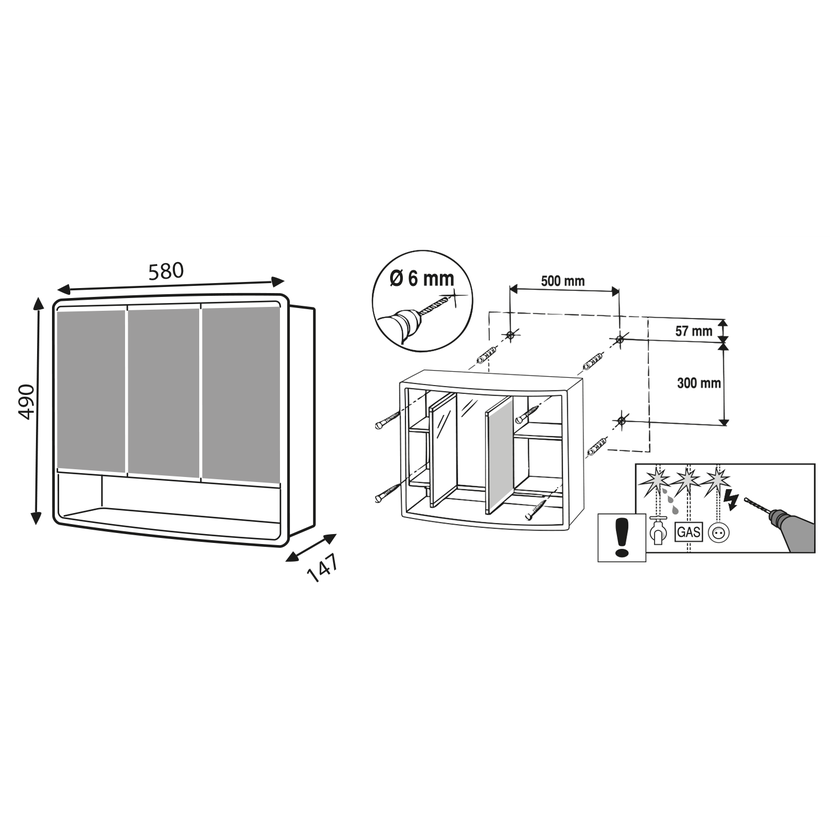 580

490

147

Ø 6 mm

500 mm

57 mm

300 mm

GAS