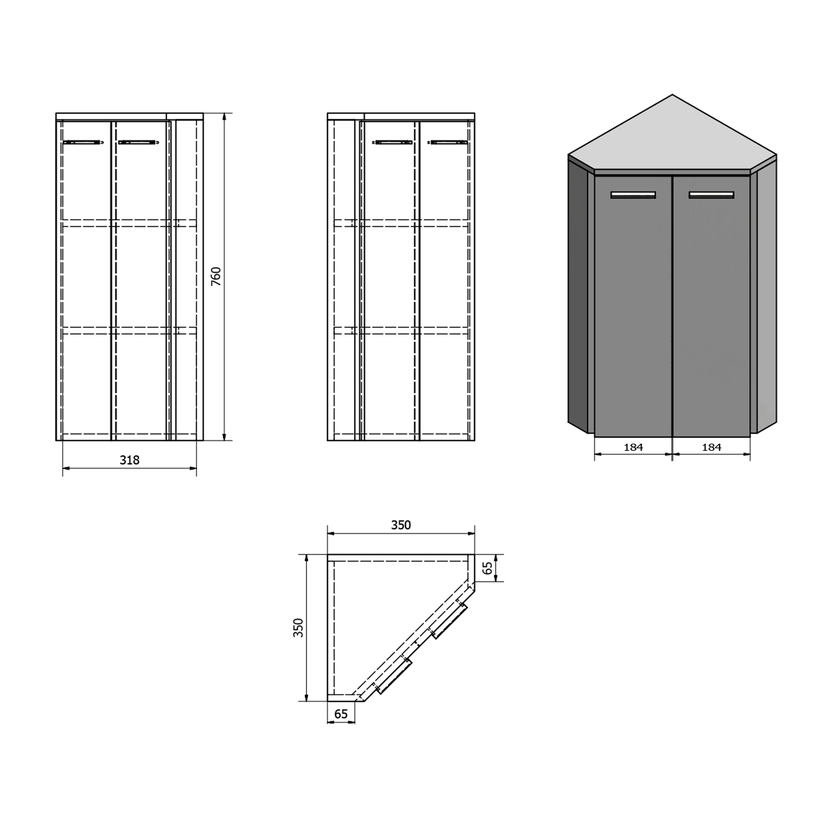 760
318
184
184
350
65
350
65