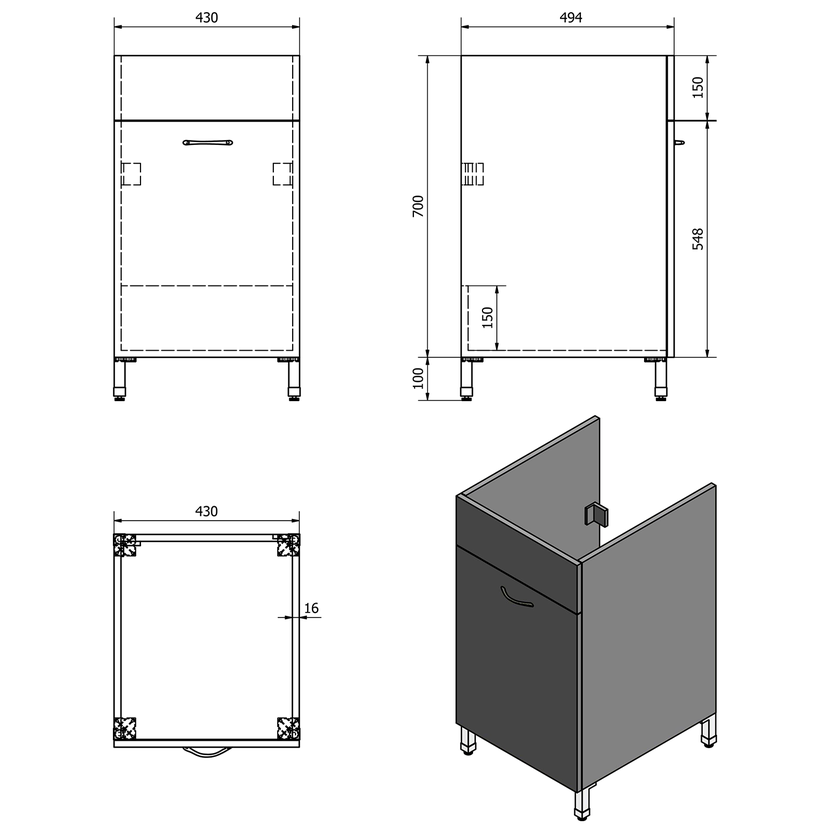 430

494

150

700

548

150

100

430

16