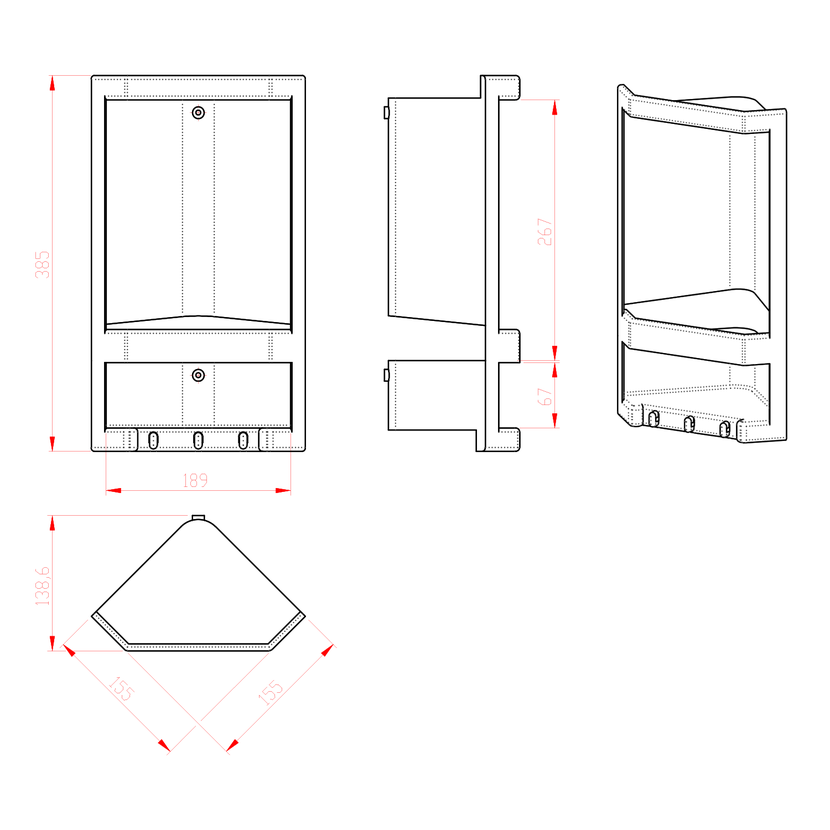 385
189
267
67
138,6
155
155