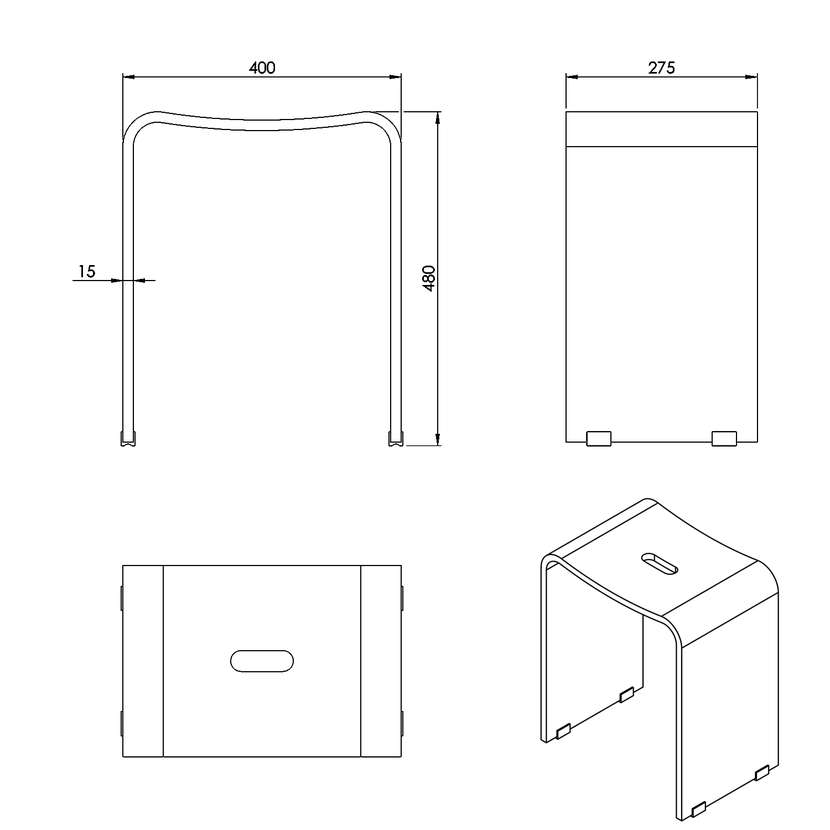 400
275
15
480