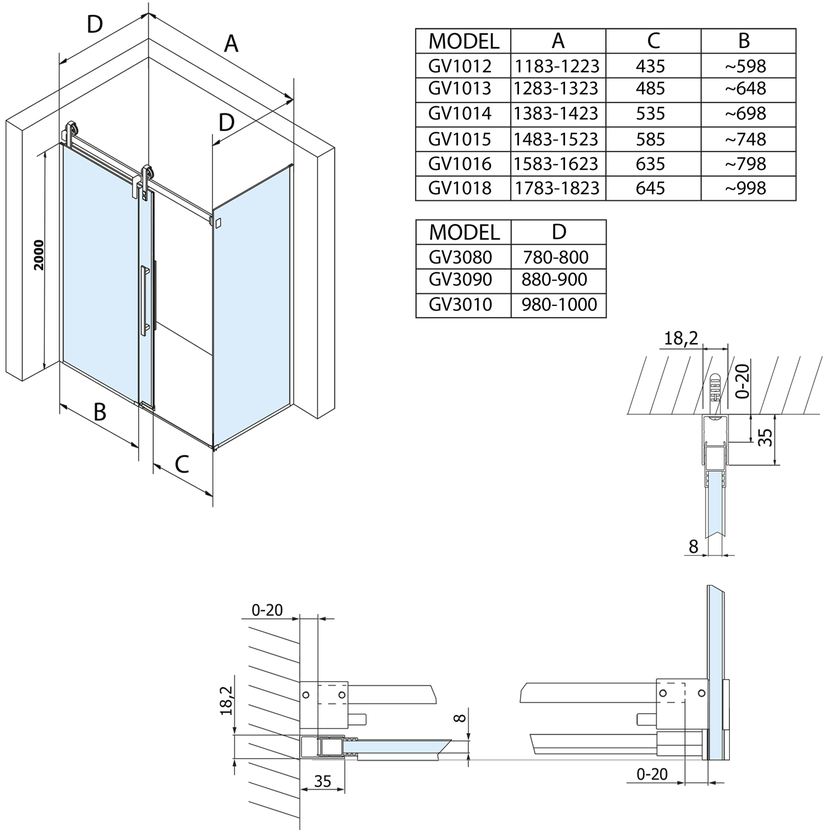 D

A

D

2000

B

C

| MODEL | A | C | B |
|---|---|---|---|
| GV1012 | 1183-1223 | 435 | ~598 |
| GV1013 | 1283-1323 | 485 | ~648 |
| GV1014 | 1383-1423 | 535 | ~698 |
| GV1015 | 1483-1523 | 585 | ~748 |
| GV1016 | 1583-1623 | 635 | ~798 |
| GV1018 | 1783-1823 | 645 | ~998 |

| MODEL | D |
|---|---|
| GV3080 | 780-800 |
| GV3090 | 880-900 |
| GV3010 | 980-1000 |

18,2

0-20

35

8

0-20

18,2

8

35

0-20