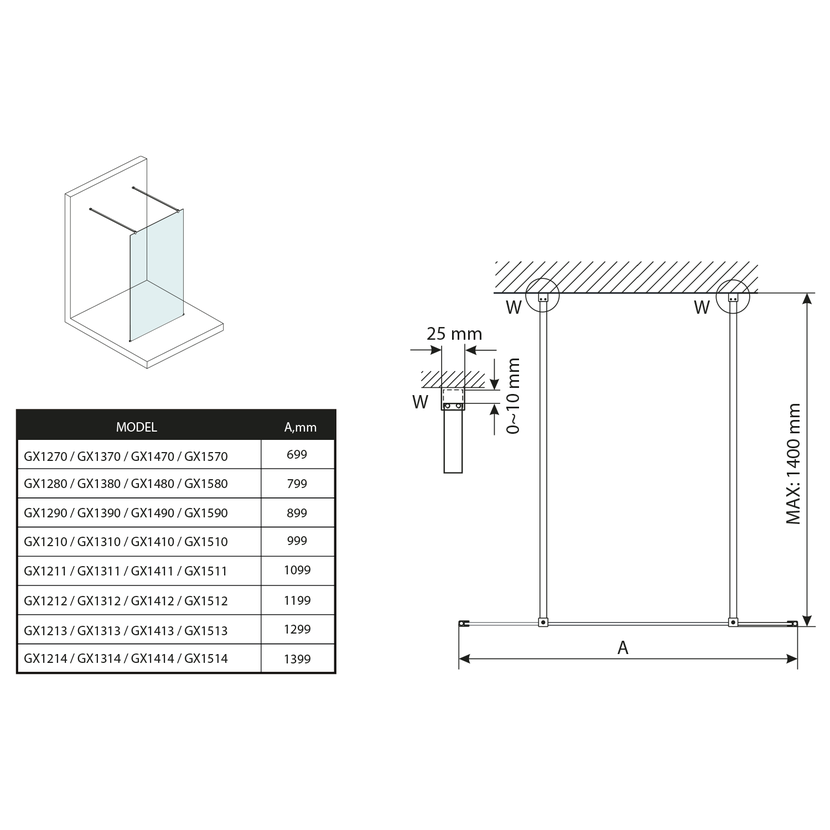 | MODEL | A,mm |
|---|---|
| GX1270 / GX1370 / GX1470 / GX1570 | 699 |
| GX1280 / GX1380 / GX1480 / GX1580 | 799 |
| GX1290 / GX1390 / GX1490 / GX1590 | 899 |
| GX1210 / GX1310 / GX1410 / GX1510 | 999 |
| GX1211 / GX1311 / GX1411 / GX1511 | 1099 |
| GX1212 / GX1312 / GX1412 / GX1512 | 1199 |
| GX1213 / GX1313 / GX1413 / GX1513 | 1299 |
| GX1214 / GX1314 / GX1414 / GX1514 | 1399 |

25 mm
W
0~10 mm
W
W
MAX: 1400 mm
A