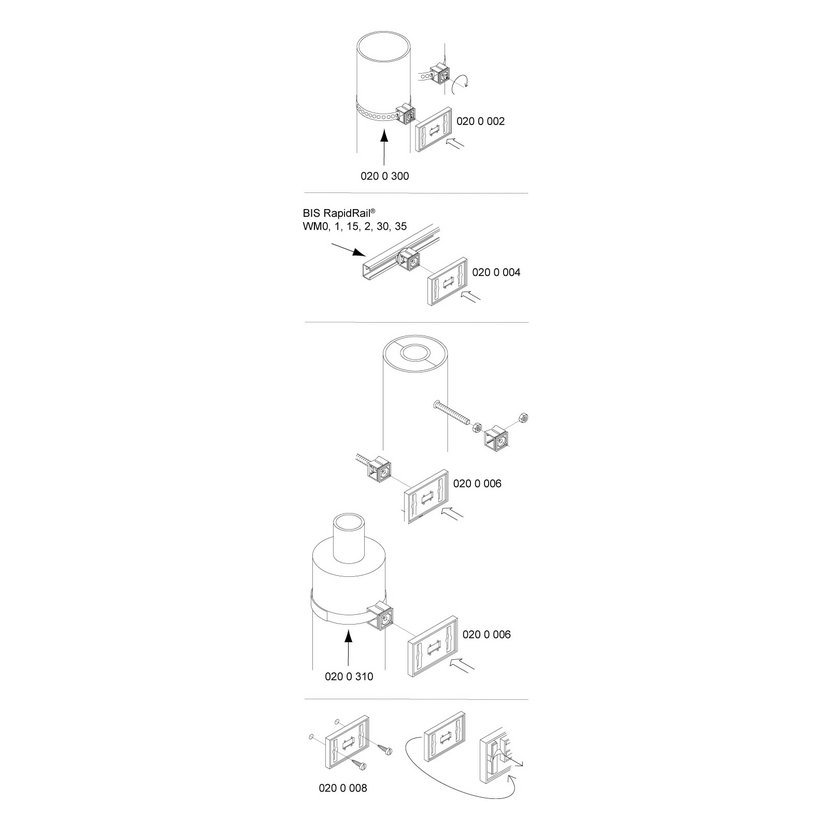 020 0 002

020 0 300

BIS RapidRail®
WM0, 1, 15, 2, 30, 35

020 0 004

020 0 006

020 0 006

020 0 310

020 0 008